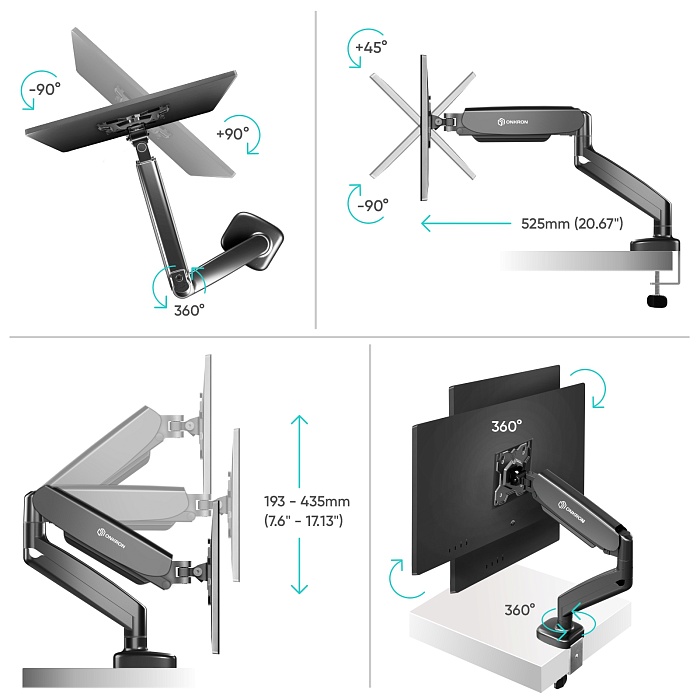 -90°

+90°

360°

+45°

ONKRON

-90°

525mm (20.67")

ONKRON

193 - 435mm (7.6" - 17.13")

360°

ONKRON

360°