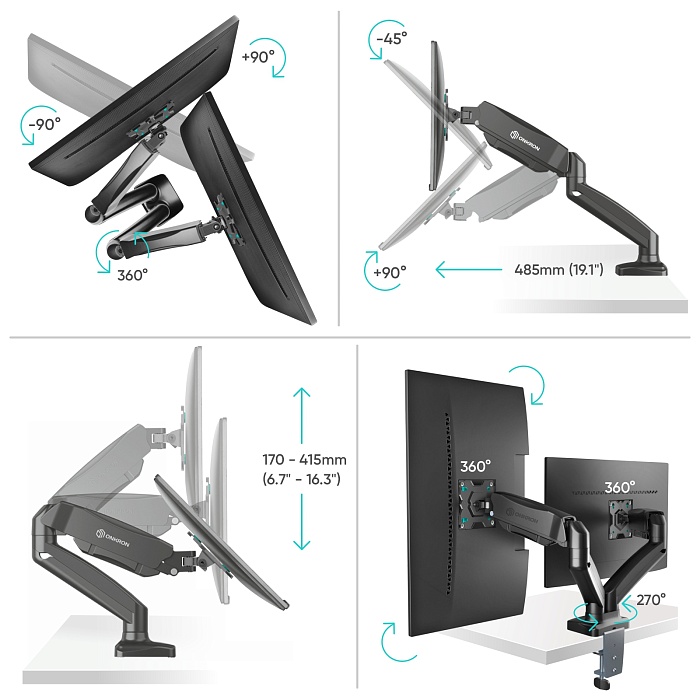 +90°
-90°
360°

-45°
ONKRON
+90°
485mm (19.1")

170 - 415mm
(6.7" - 16.3")
ONKRON

360°
360°
ONKRON
270°