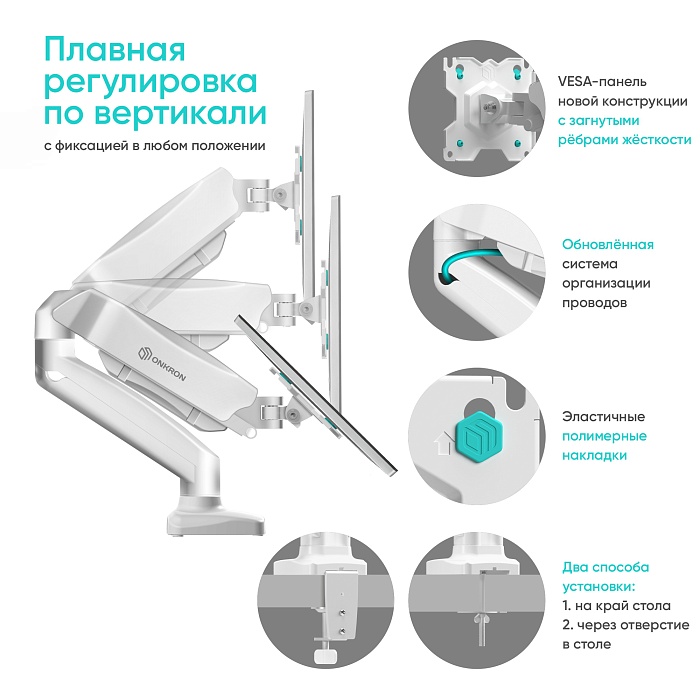 Плавная регулировка по вертикали

с фиксацией в любом положении

ONKRON

VESA-панель новой конструкции с загнутыми рёбрами жёсткости

Обновлённая система организации проводов

Эластичные полимерные накладки

Два способа установки:
1. на край стола
2. через отверстие в столе