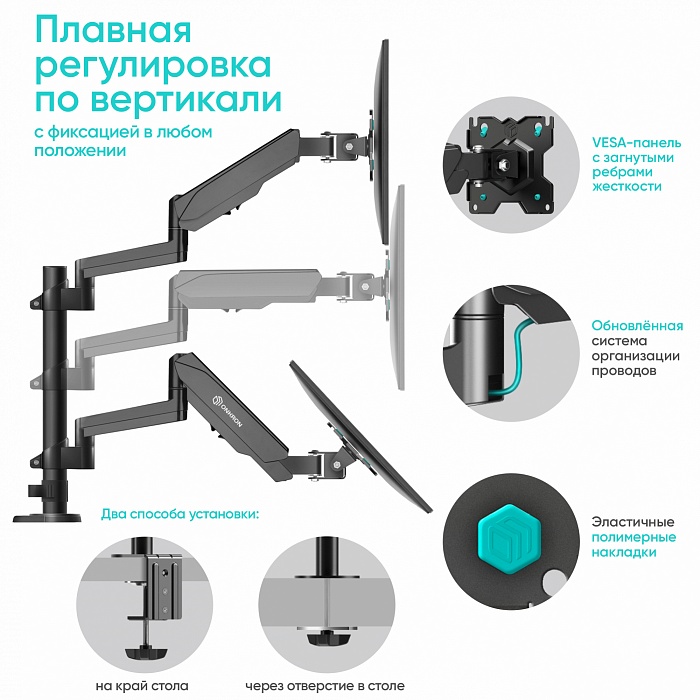 Плавная регулировка по вертикали

с фиксацией в любом положении

VESA-панель с загнутыми ребрами жесткости

Обновлённая система организации проводов

ONKRON

Эластичные полимерные накладки

Два способа установки:

на край стола

через отверстие в столе