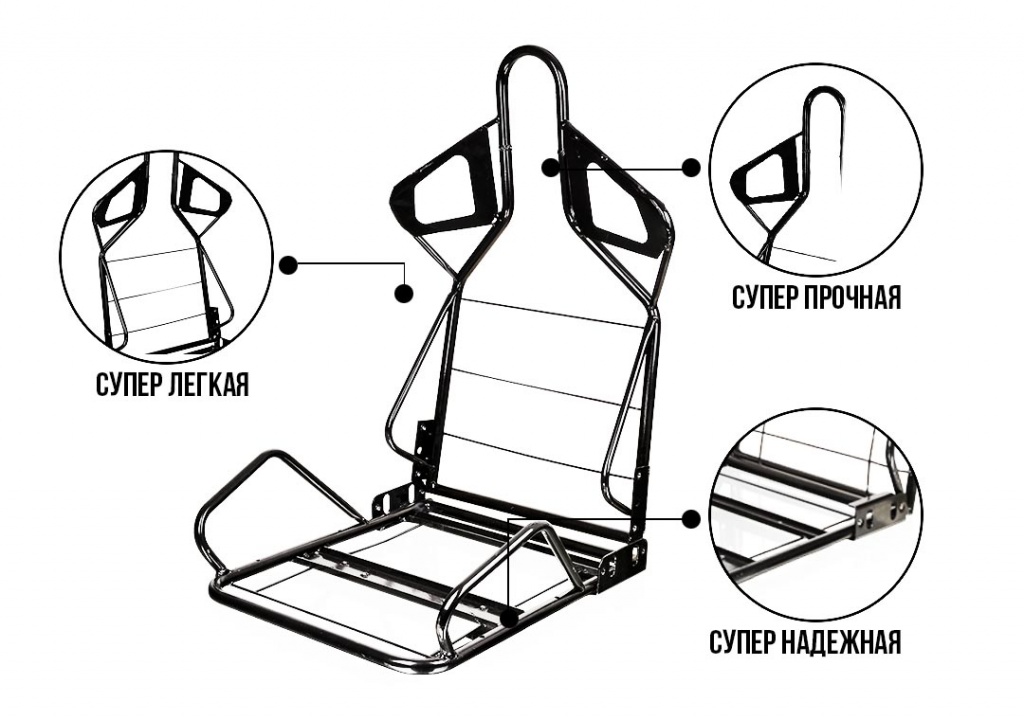 СУПЕР ЛЕГКАЯ

СУПЕР ПРОЧНАЯ

СУПЕР НАДЕЖНАЯ